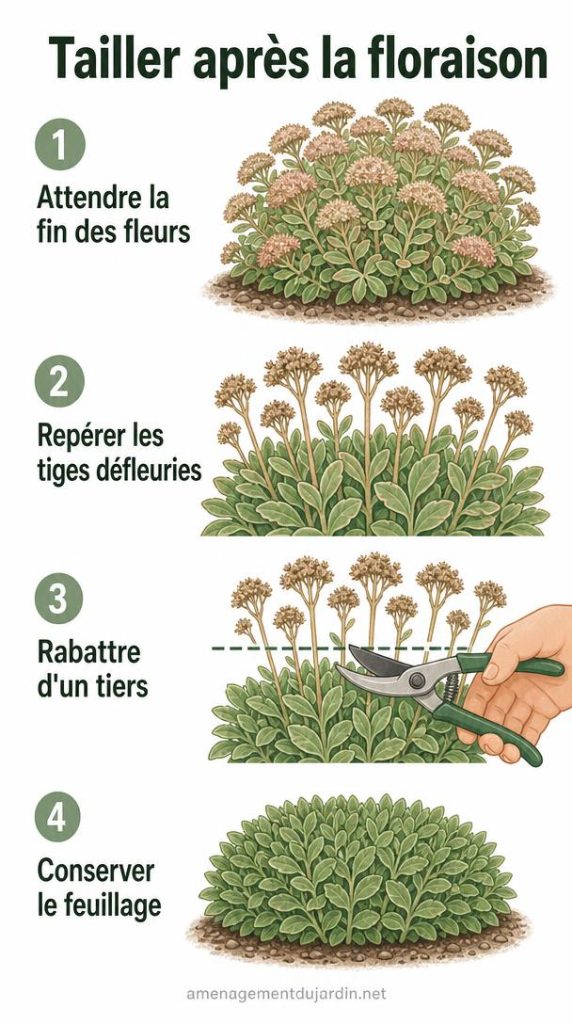 Tailler après la floraison

1
Attendre la fin des fleurs

2
Repérer les tiges défleuries

3
Rabattre d'un tiers

4
Conserver le feuillage

amenagementdujardin.net