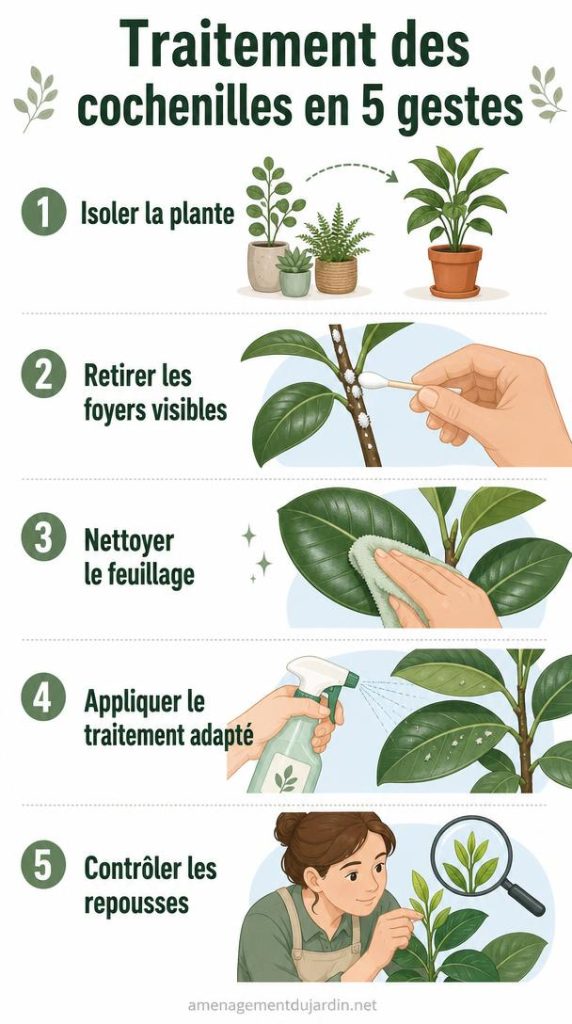 Traitement des cochenilles en 5 gestes

1 Isoler la plante

2 Retirer les foyers visibles

3 Nettoyer le feuillage

4 Appliquer le traitement adapté

5 Contrôler les repousses

amenagementdujardin.net