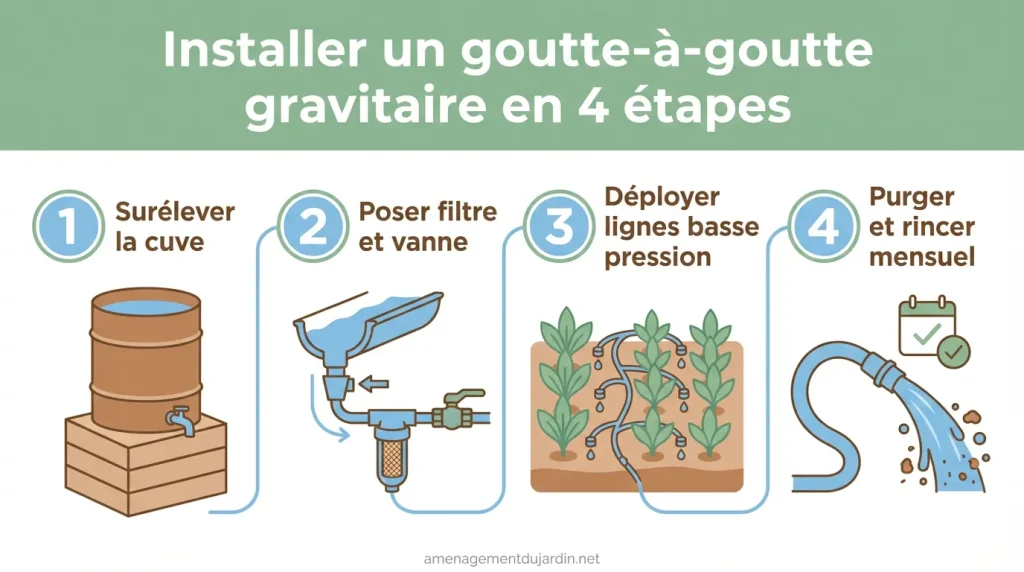 Installer un goutte-à-goutte gravitaire en 4 étapes

1 Surélever la cuve

2 Poser filtre et vanne

3 Déployer lignes basse pression

4 Purger et rincer mensuel

amenagementdujardin.net